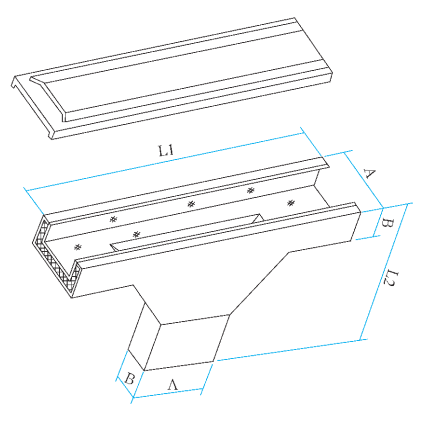 L1
A
B
L2
B
A